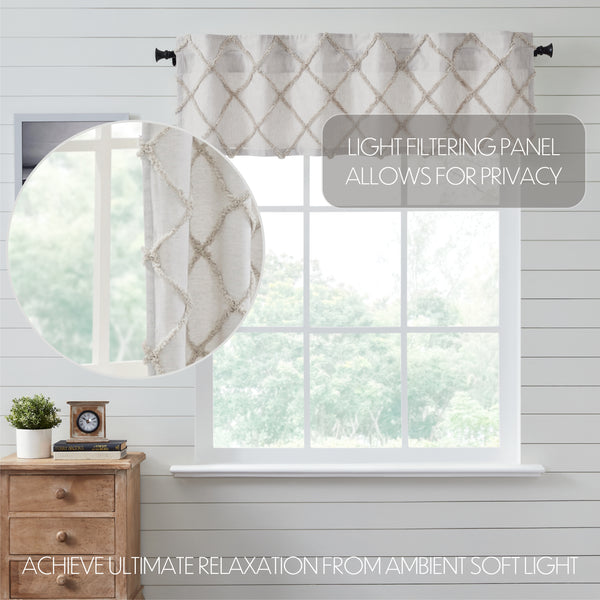 LIGHT FILTERING PANEL
ALLOWS FOR PRIVACY

ACHIEVE ULTIMATE RELAXATION FROM AMBIENT SOFT LIGHT