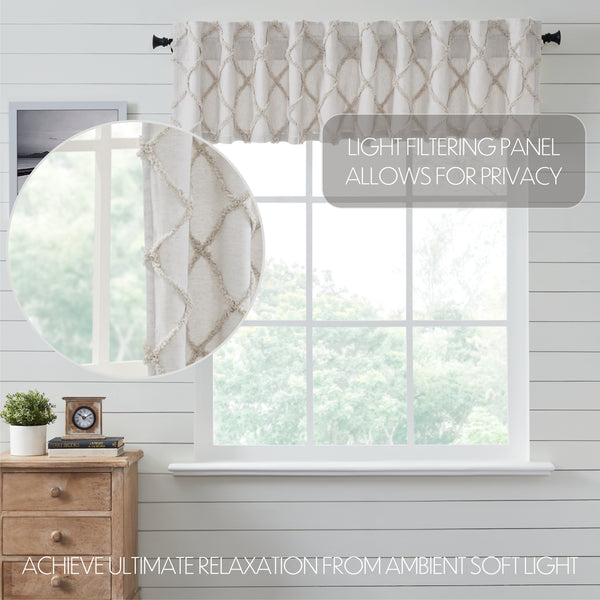 LIGHT FILTERING PANEL
ALLOWS FOR PRIVACY

ACHIEVE ULTIMATE RELAXATION FROM AMBIENT SOFT LIGHT