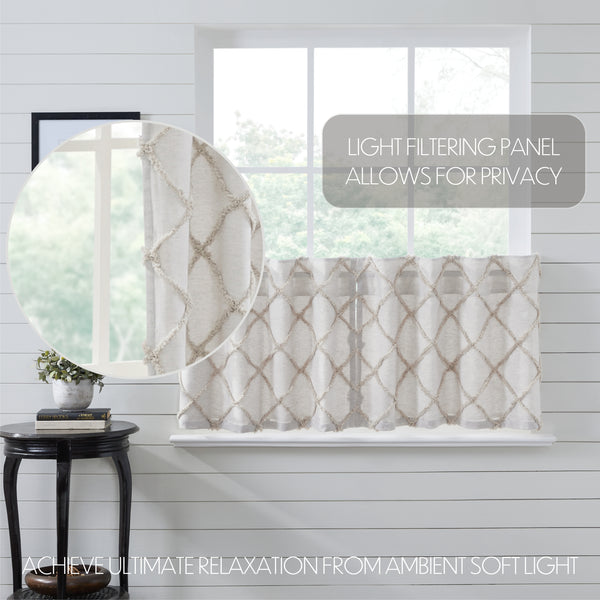 LIGHT FILTERING PANEL ALLOWS FOR PRIVACY

ACHIEVE ULTIMATE RELAXATION FROM AMBIENT SOFT LIGHT