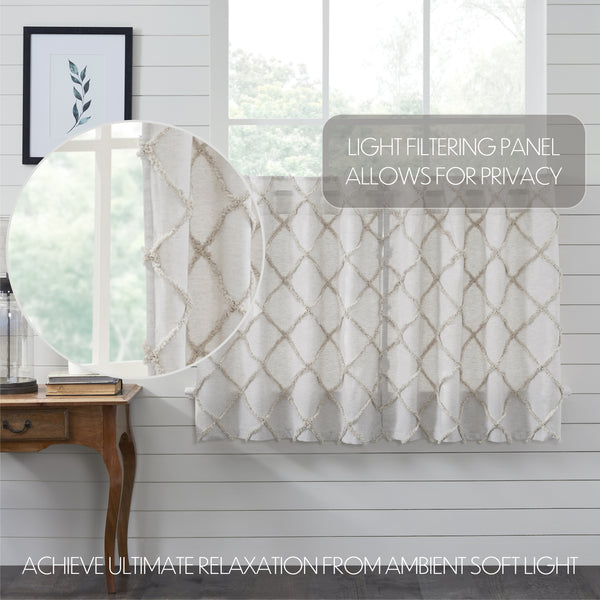 LIGHT FILTERING PANEL
ALLOWS FOR PRIVACY

ACHIEVE ULTIMATE RELAXATION FROM AMBIENT SOFT LIGHT