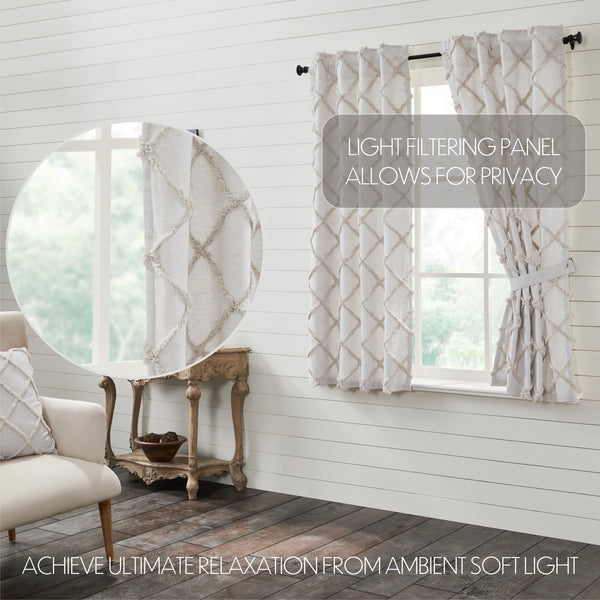 LIGHT FILTERING PANEL
ALLOWS FOR PRIVACY

ACHIEVE ULTIMATE RELAXATION FROM AMBIENT SOFT LIGHT