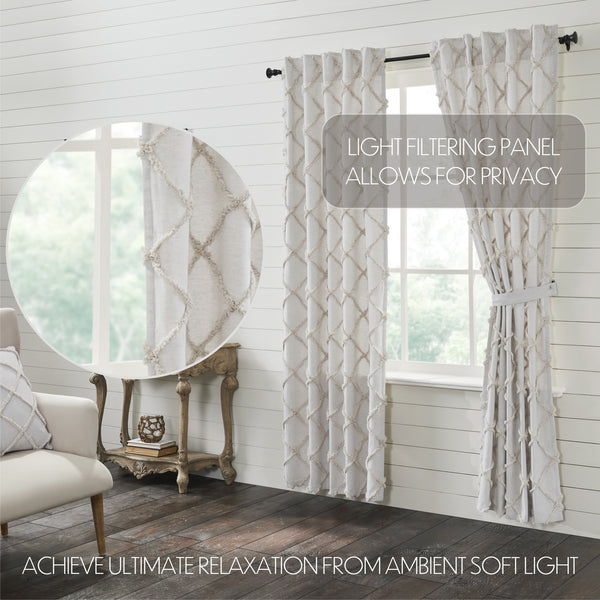 LIGHT FILTERING PANEL
ALLOWS FOR PRIVACY

ACHIEVE ULTIMATE RELAXATION FROM AMBIENT SOFT LIGHT