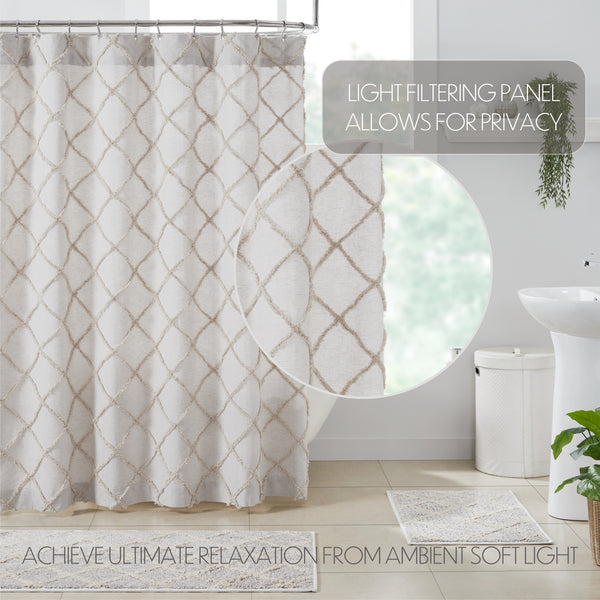 LIGHT FILTERING PANEL
ALLOWS FOR PRIVACY

ACHIEVE ULTIMATE RELAXATION FROM AMBIENT SOFT LIGHT