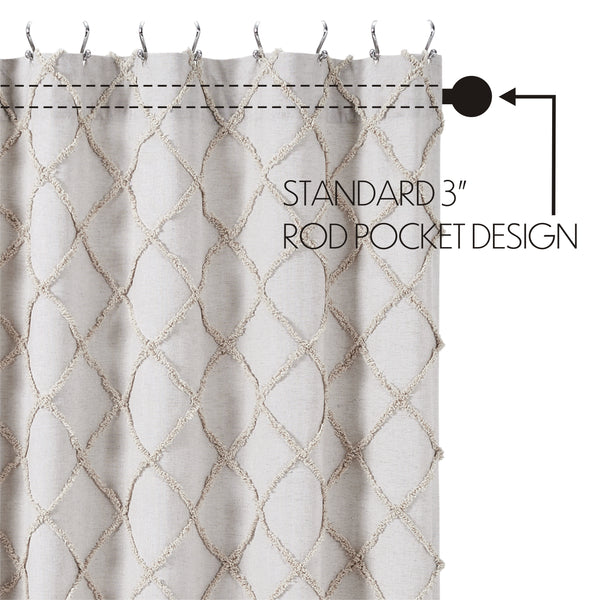 STANDARD 3"
ROD POCKET DESIGN