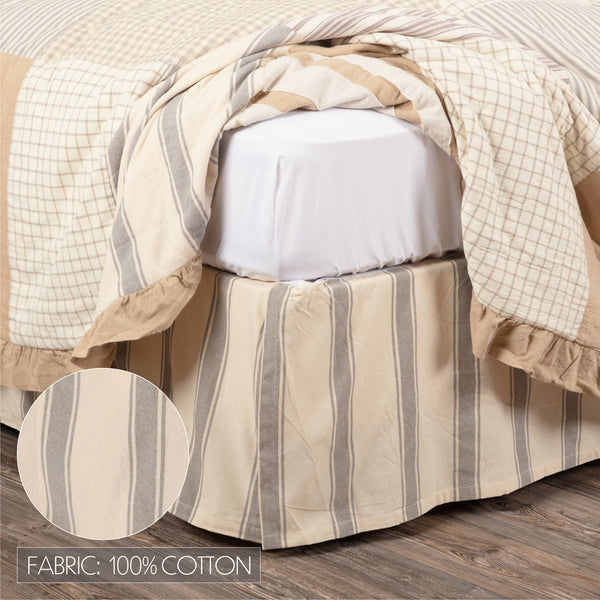 FABRIC: 100% COTTON