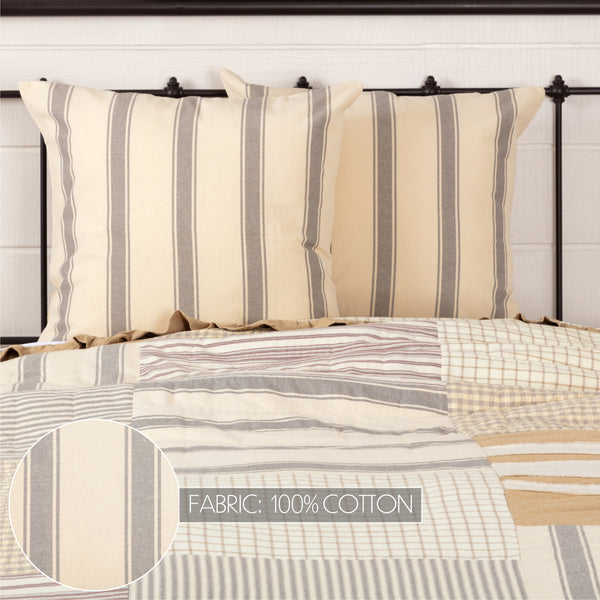 FABRIC: 100% COTTON