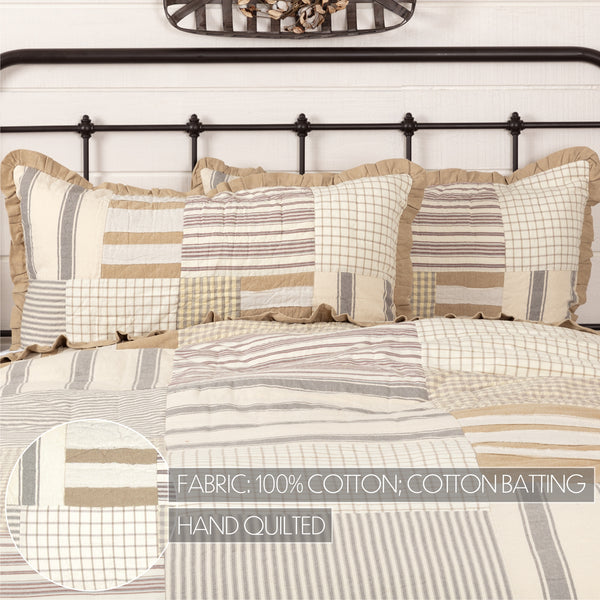 FABRIC: 100% COTTON; COTTON BATTING

HAND QUILTED