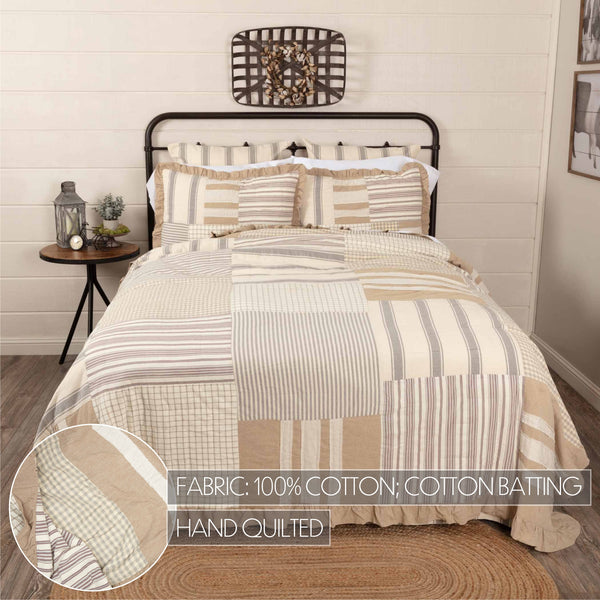 FABRIC: 100% COTTON; COTTON BATTING

HAND QUILTED