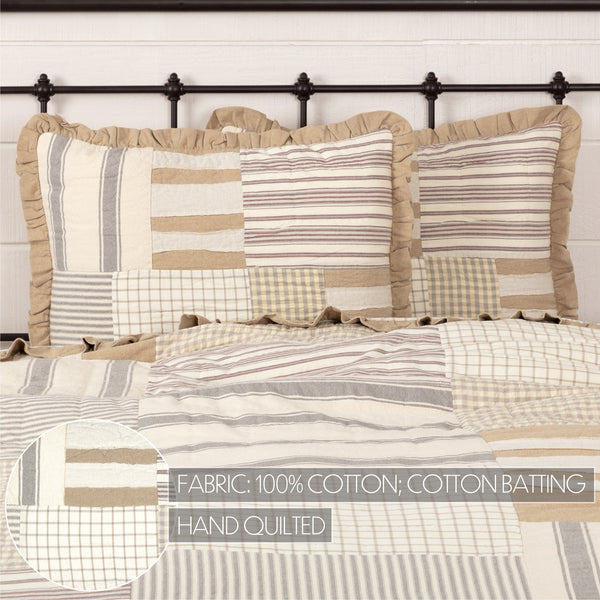 FABRIC: 100% COTTON; COTTON BATTING

HAND QUILTED