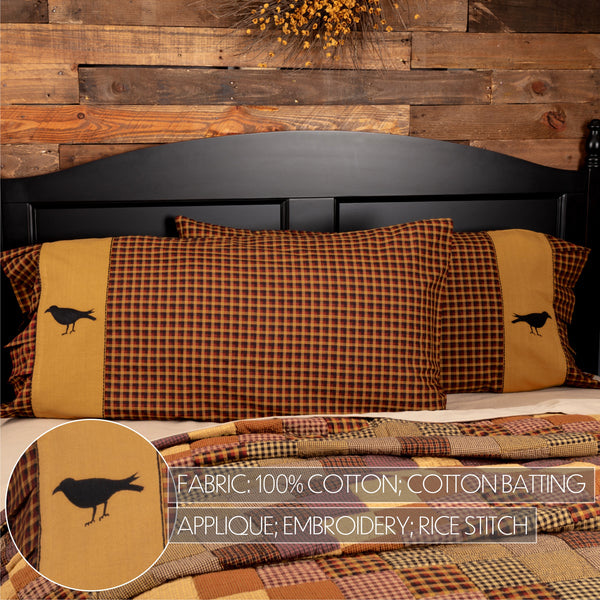 FABRIC: 100% COTTON; COTTON BATTING

APPLIQUE; EMBROIDERY; RICE STITCH