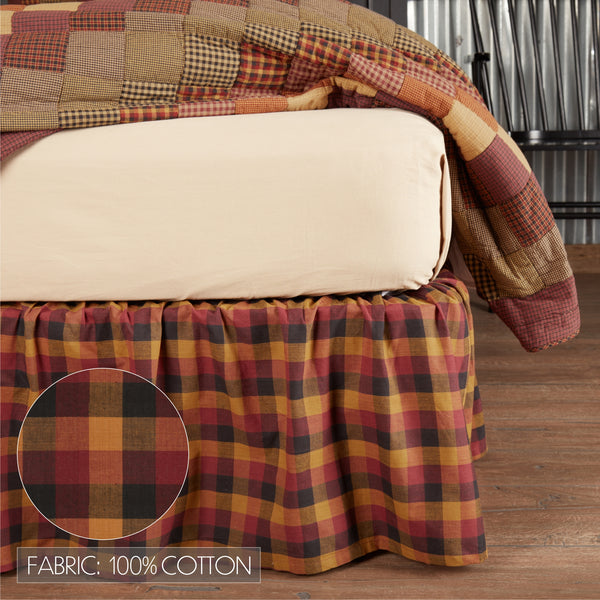 FABRIC: 100% COTTON