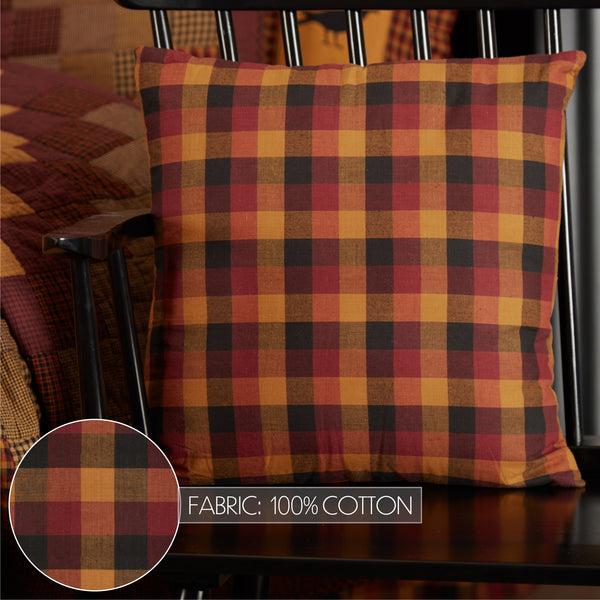 FABRIC: 100% COTTON