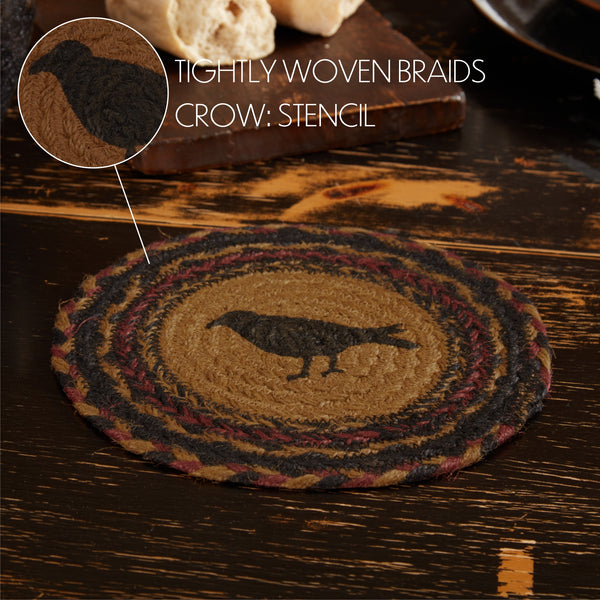 TIGHTLY WOVEN BRAIDS
CROW: STENCIL