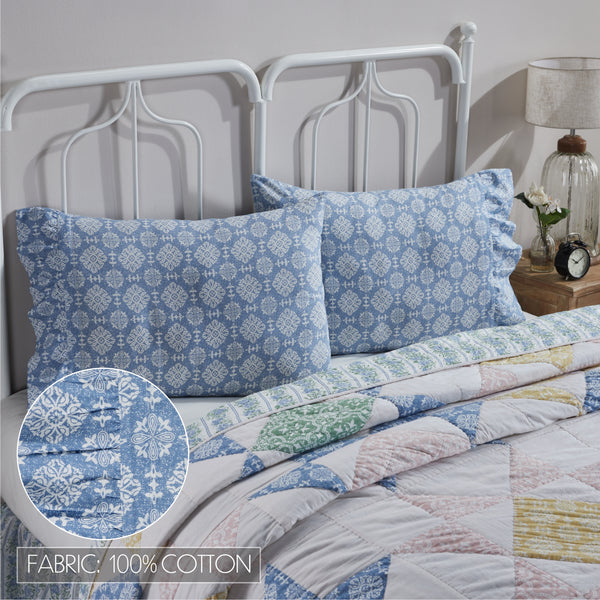 FABRIC: 100% COTTON