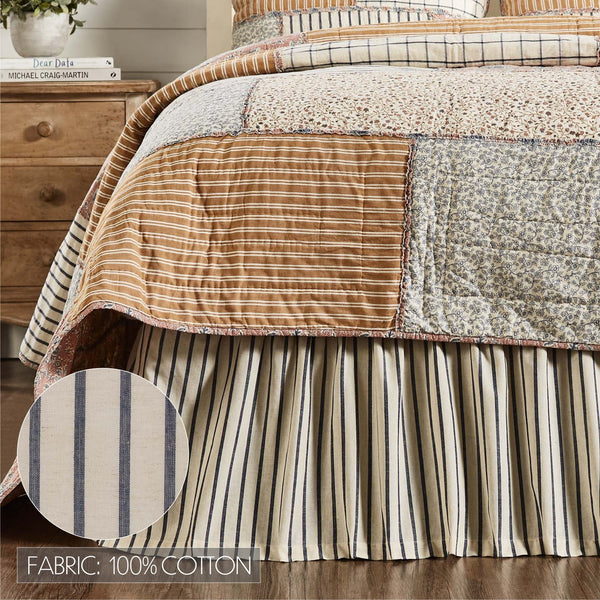 Dear Data
MICHAEL CRAIG-MARTIN

FABRIC: 100% COTTON