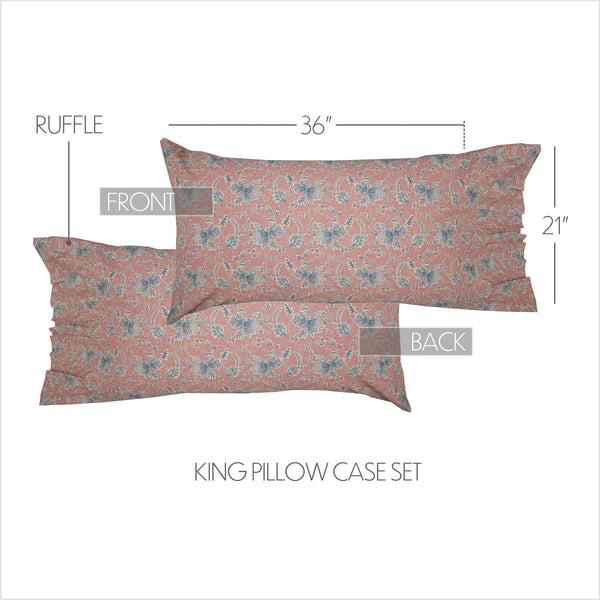 RUFFLE

36"

FRONT

21"

BACK

KING PILLOW CASE SET