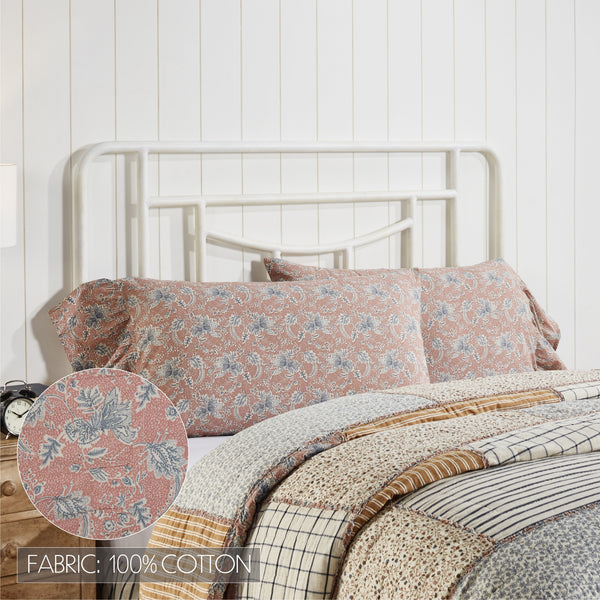 FABRIC: 100% COTTON