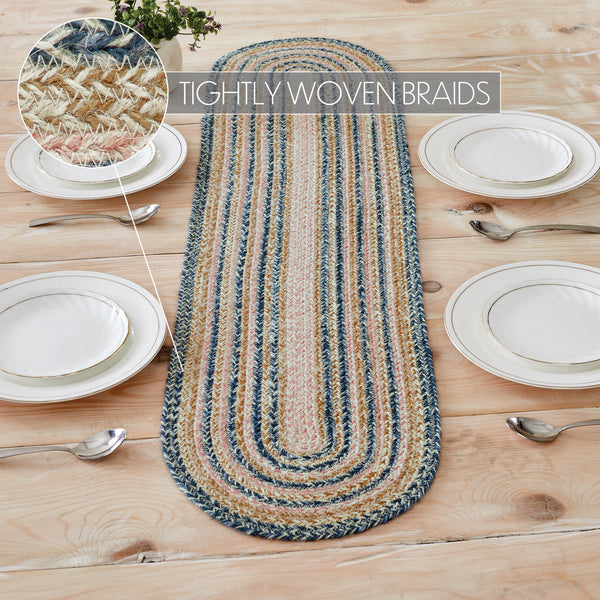 TIGHTLY WOVEN BRAIDS