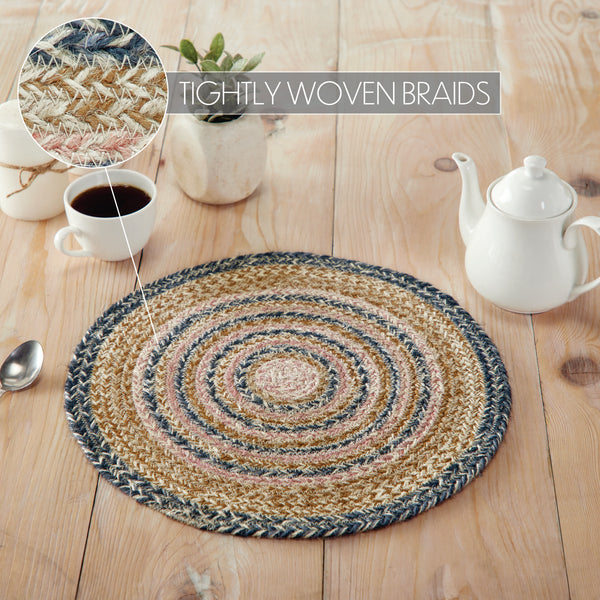 TIGHTLY WOVEN BRAIDS