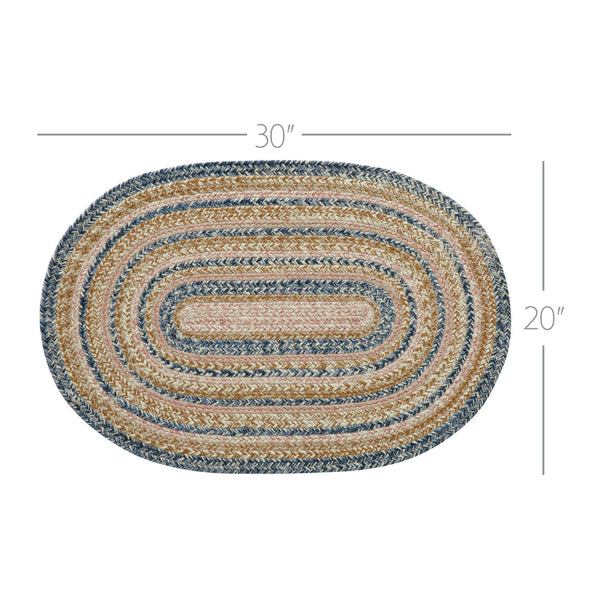 30″

20″