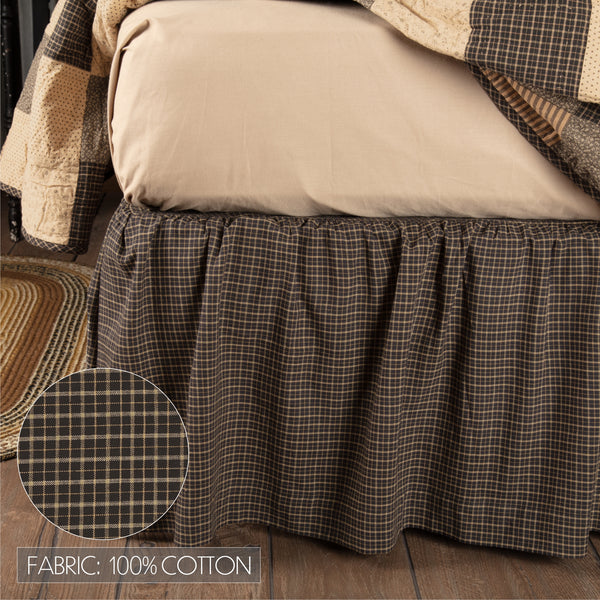 FABRIC: 100% COTTON