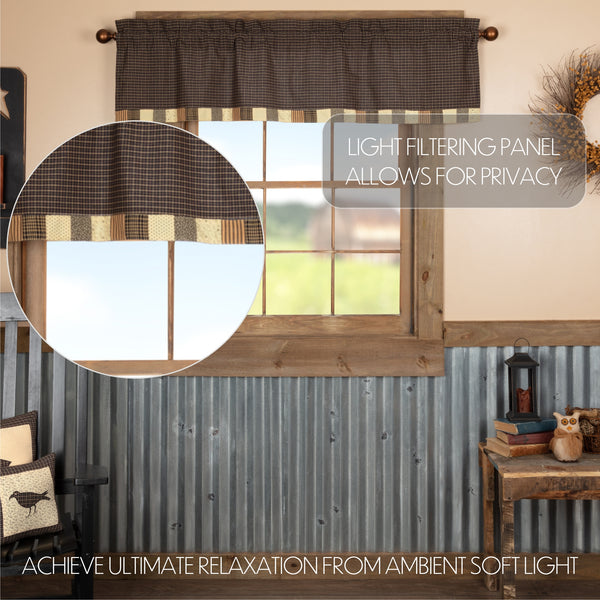 LIGHT FILTERING PANEL ALLOWS FOR PRIVACY

ACHIEVE ULTIMATE RELAXATION FROM AMBIENT SOFT LIGHT