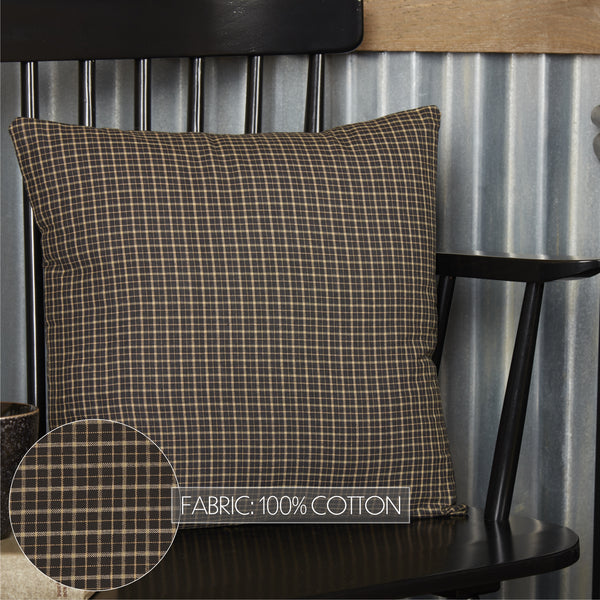 FABRIC: 100% COTTON