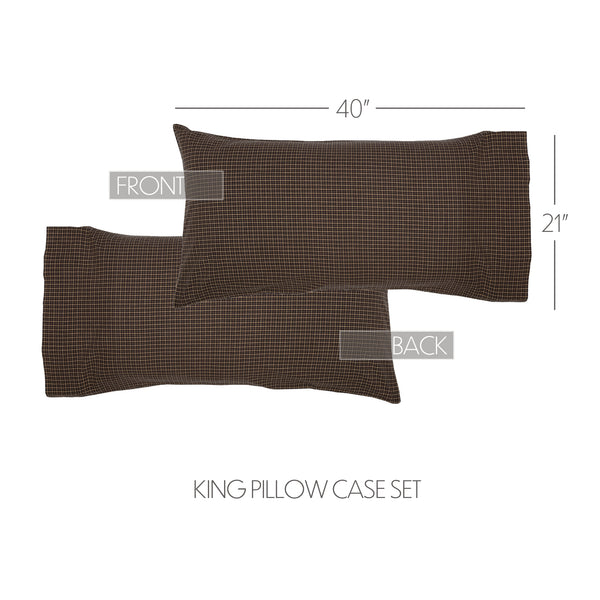 40"

FRONT

21"

BACK

KING PILLOW CASE SET