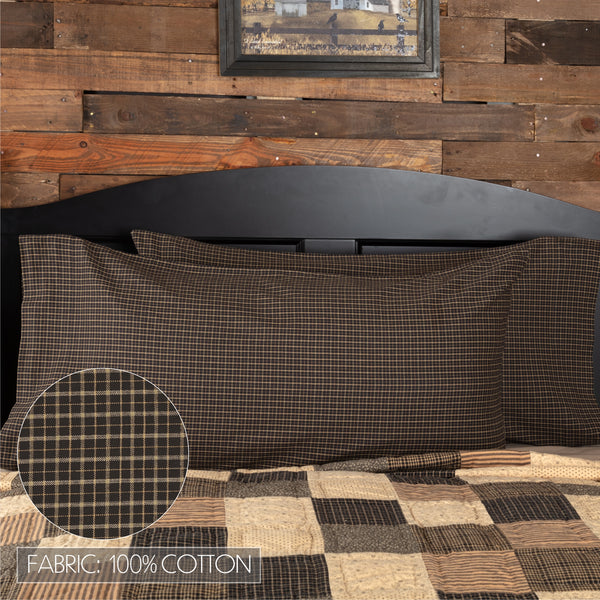 FABRIC: 100% COTTON