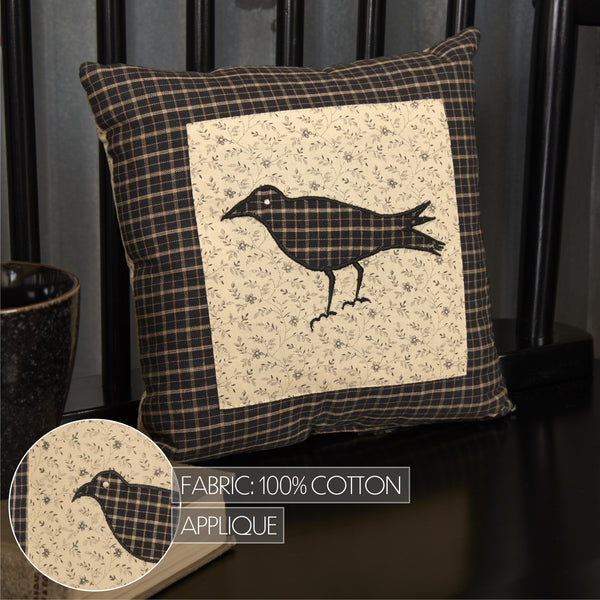 FABRIC: 100% COTTON

APPLIQUE