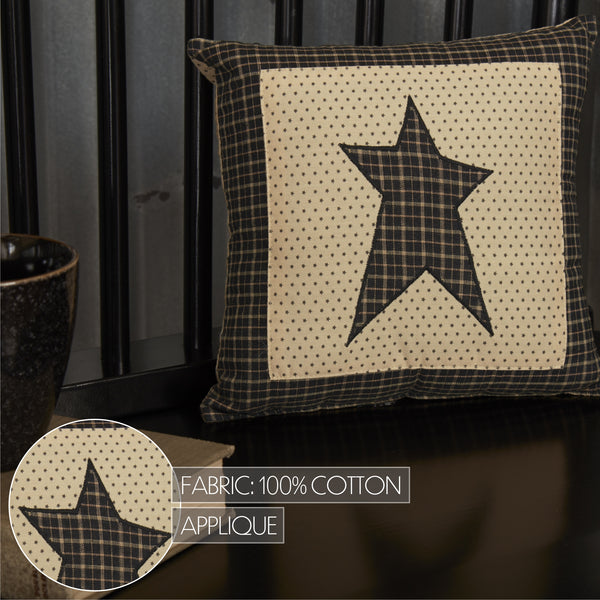 FABRIC: 100% COTTON

APPLIQUE