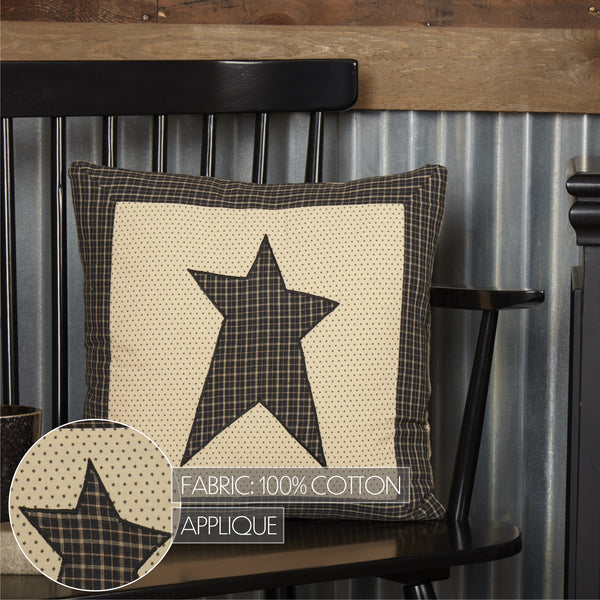 FABRIC: 100% COTTON

APPLIQUE