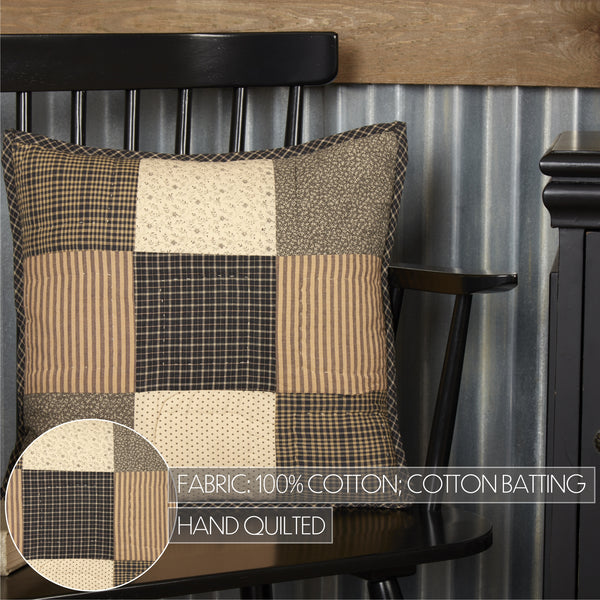 FABRIC: 100% COTTON; COTTON BATTING

HAND QUILTED