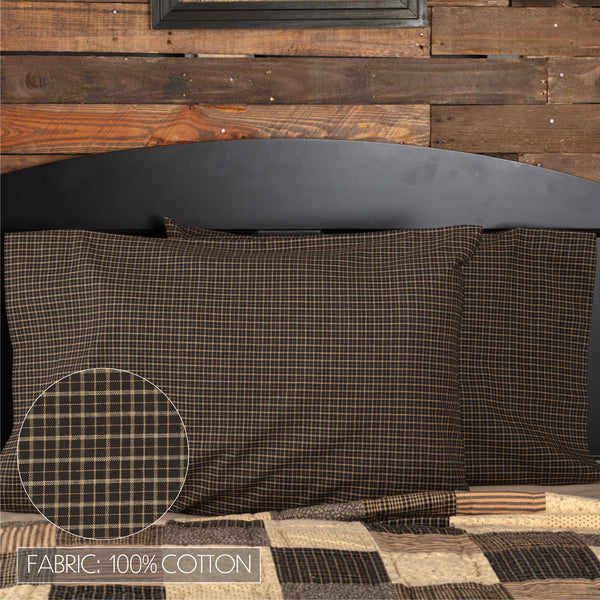 FABRIC: 100% COTTON