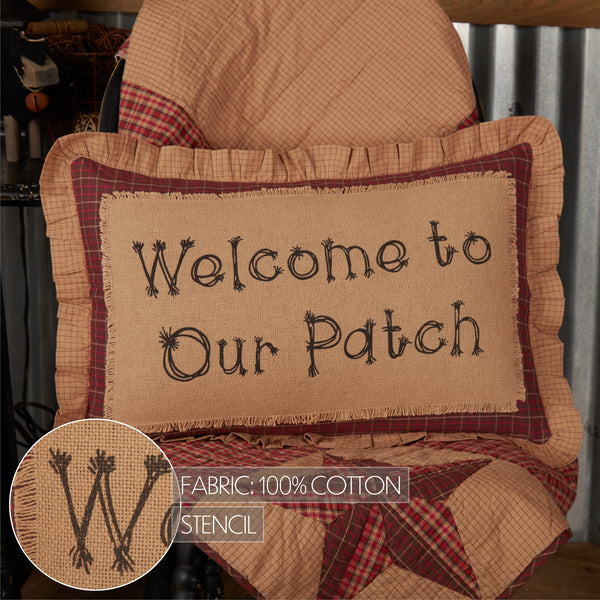 Welcome to Our Patch

W

FABRIC: 100% COTTON

STENCIL