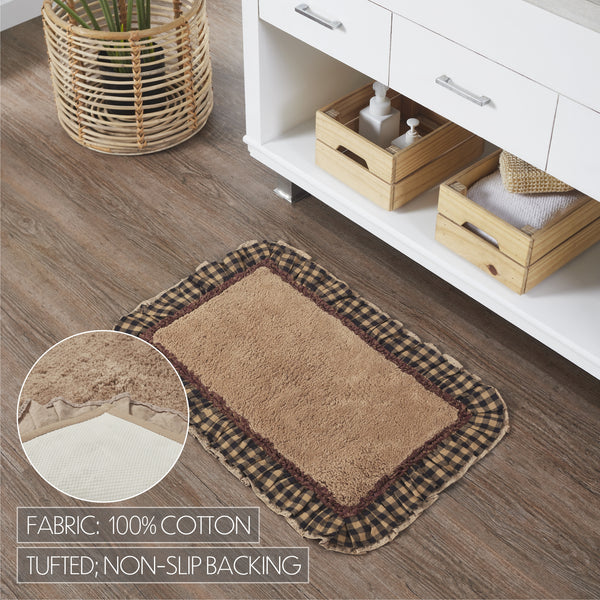 FABRIC: 100% COTTON

TUFTED; NON-SLIP BACKING