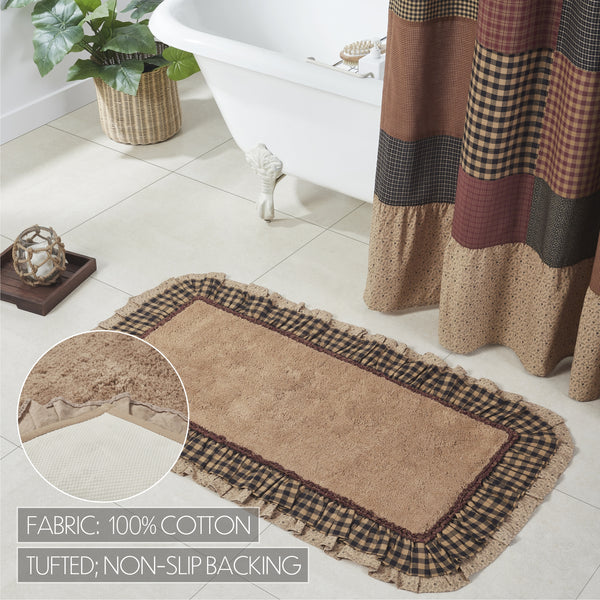 FABRIC: 100% COTTON

TUFTED; NON-SLIP BACKING