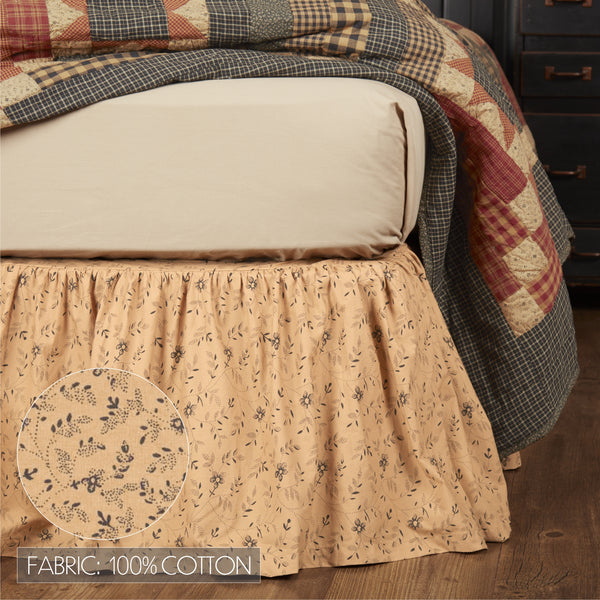 FABRIC: 100% COTTON