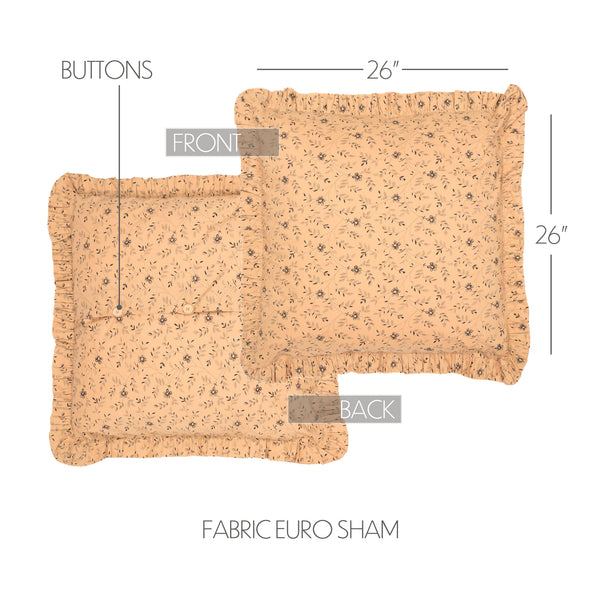 BUTTONS

26"

FRONT

26"

BACK

FABRIC EURO SHAM