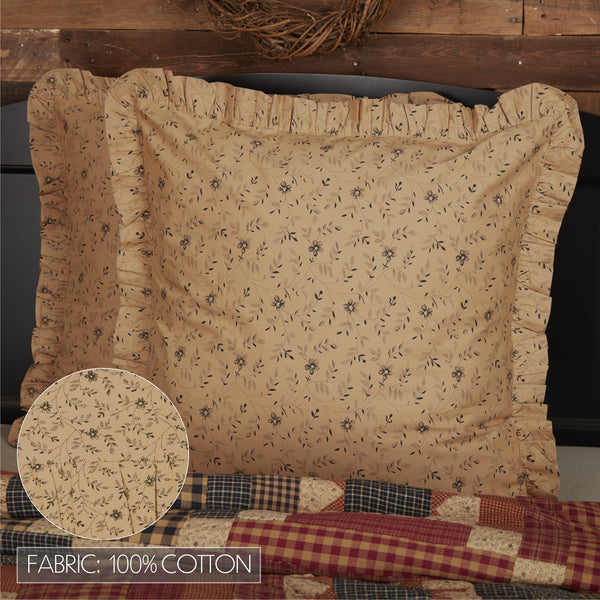 FABRIC: 100% COTTON