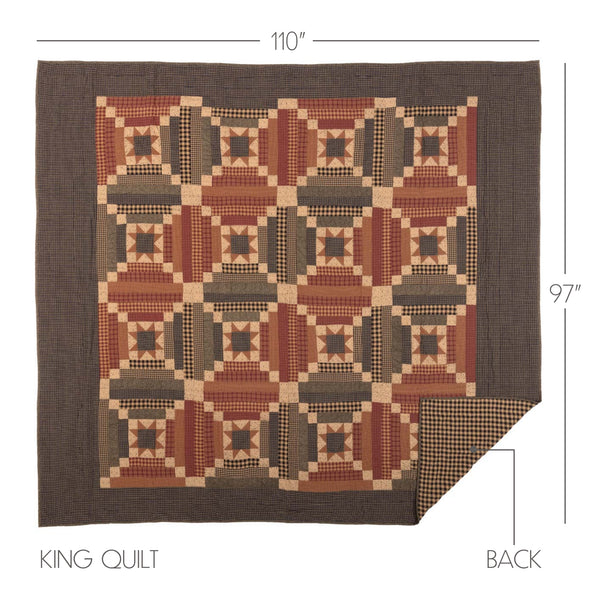 110"

97"

KING QUILT

BACK