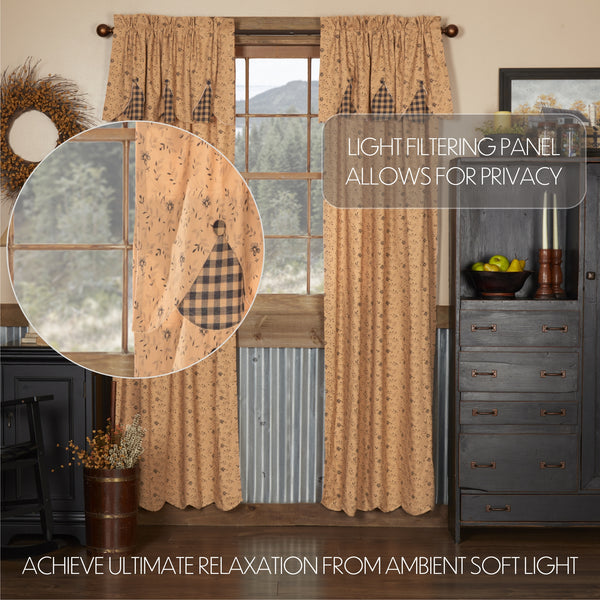 LIGHT FILTERING PANEL ALLOWS FOR PRIVACY

ACHIEVE ULTIMATE RELAXATION FROM AMBIENT SOFT LIGHT