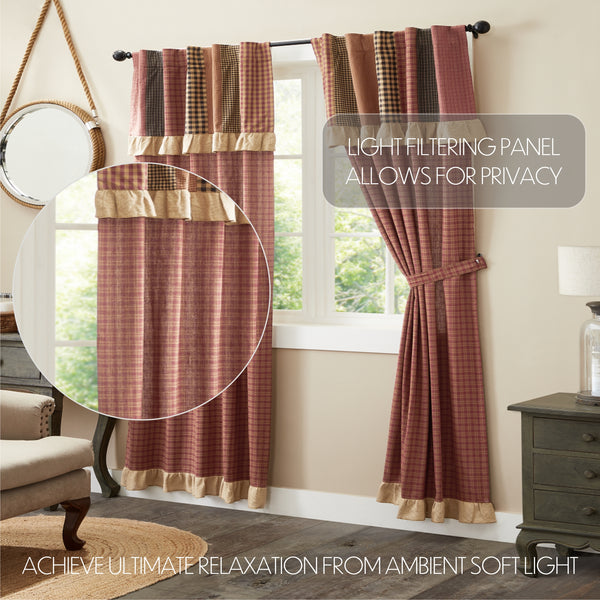 LIGHT FILTERING PANEL
ALLOWS FOR PRIVACY

ACHIEVE ULTIMATE RELAXATION FROM AMBIENT SOFT LIGHT