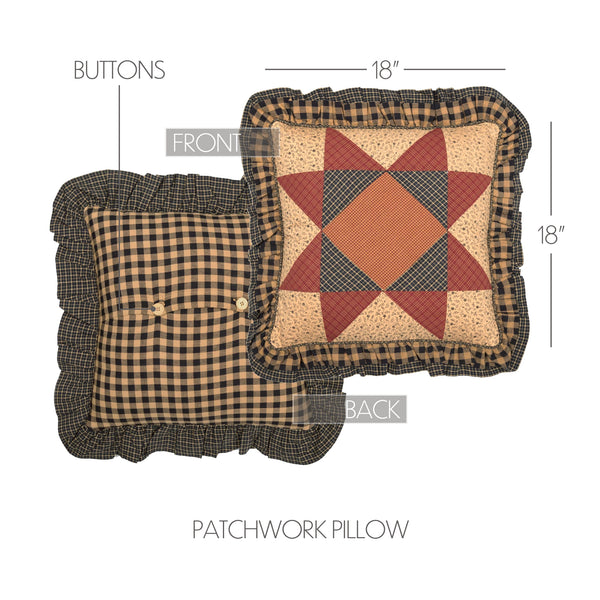 BUTTONS

18"

FRONT

18"

BACK

PATCHWORK PILLOW