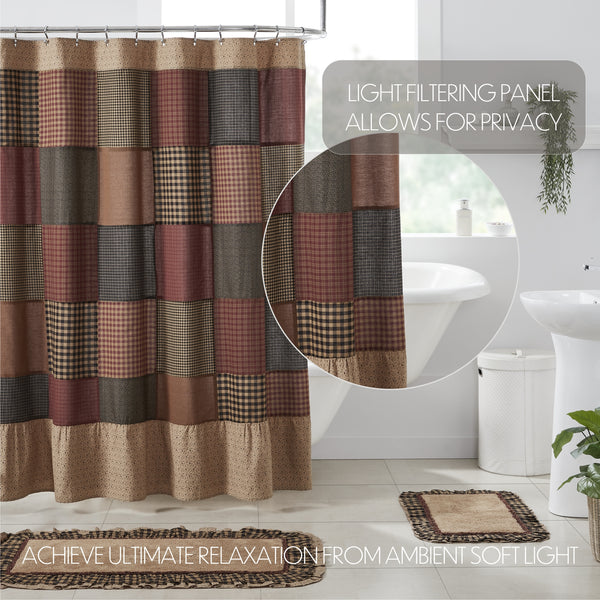 LIGHT FILTERING PANEL
ALLOWS FOR PRIVACY

ACHIEVE ULTIMATE RELAXATION FROM AMBIENT SOFT LIGHT