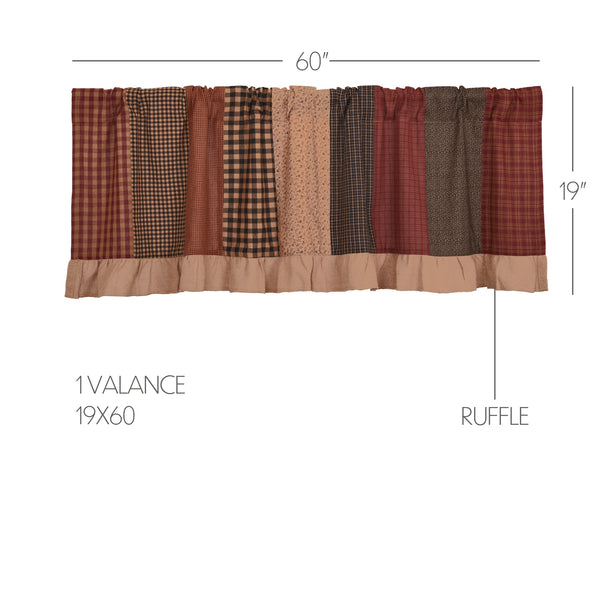 60"

19"

1 VALANCE
19X60

RUFFLE