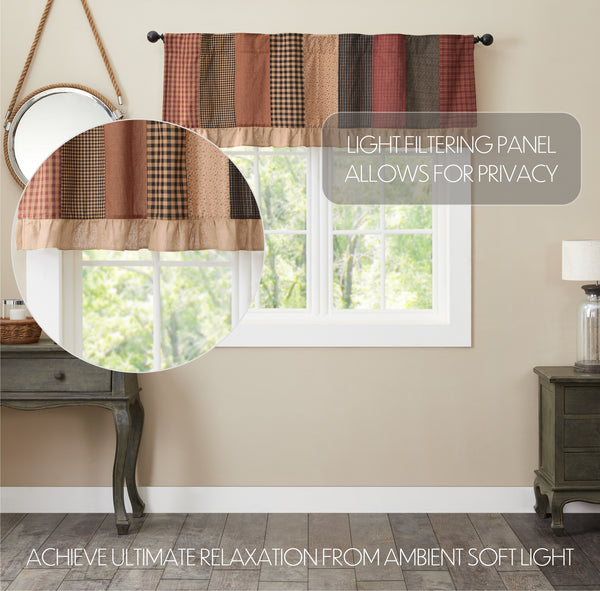 LIGHT FILTERING PANEL
ALLOWS FOR PRIVACY

ACHIEVE ULTIMATE RELAXATION FROM AMBIENT SOFT LIGHT