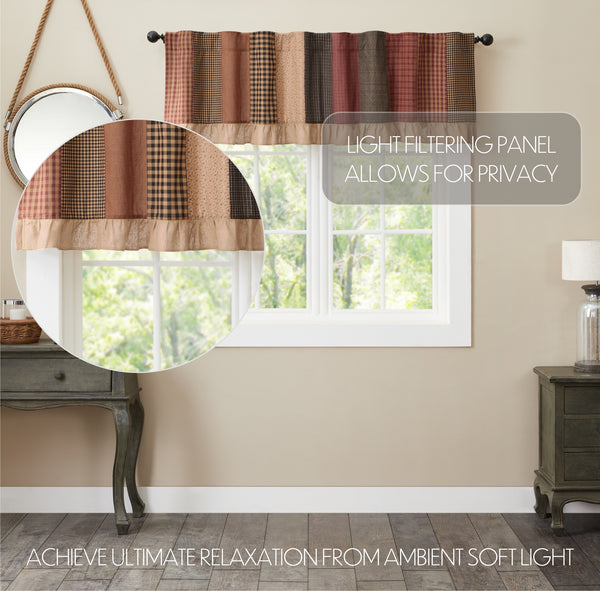 LIGHT FILTERING PANEL
ALLOWS FOR PRIVACY

ACHIEVE ULTIMATE RELAXATION FROM AMBIENT SOFT LIGHT