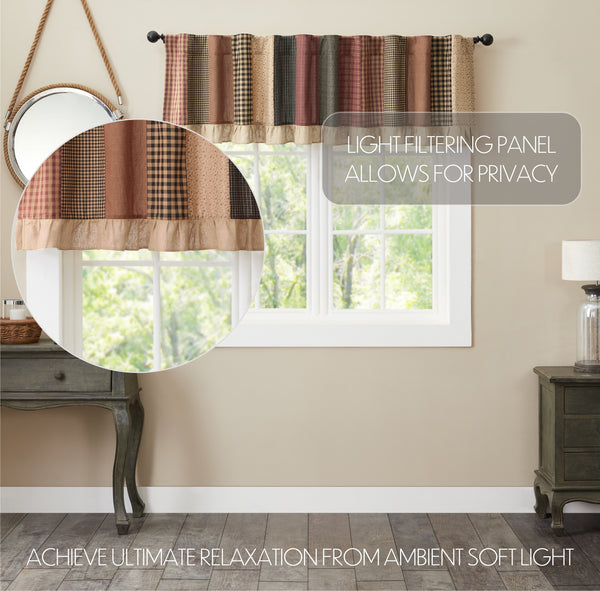 LIGHT FILTERING PANEL ALLOWS FOR PRIVACY

ACHIEVE ULTIMATE RELAXATION FROM AMBIENT SOFT LIGHT