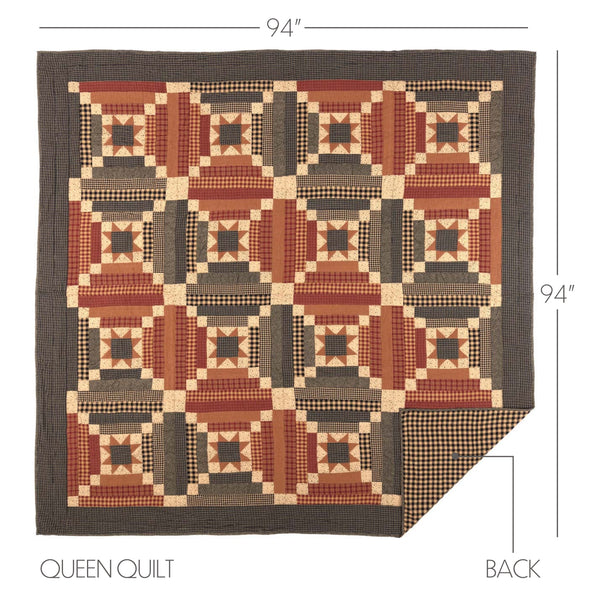 94"

94"

QUEEN QUILT

BACK